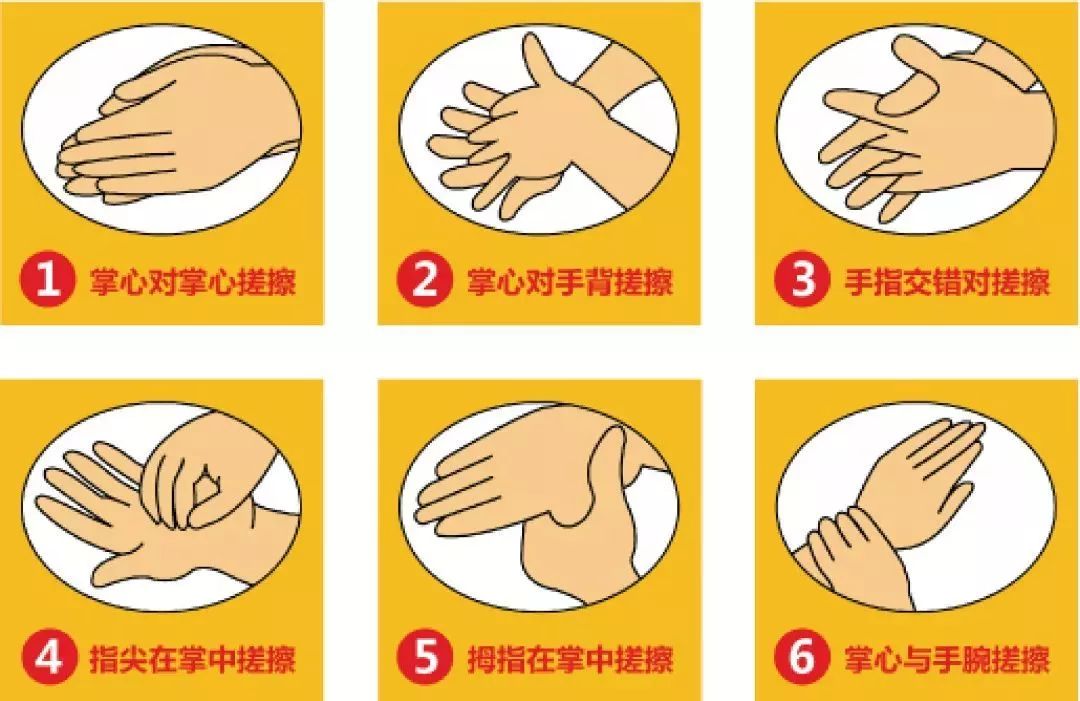 1 掌心对掌心搓擦

2 掌心对手背搓擦

3 手指交错对搓擦

4 指尖在掌中搓擦

5 拇指在掌中搓擦

6 掌心与手腕搓擦